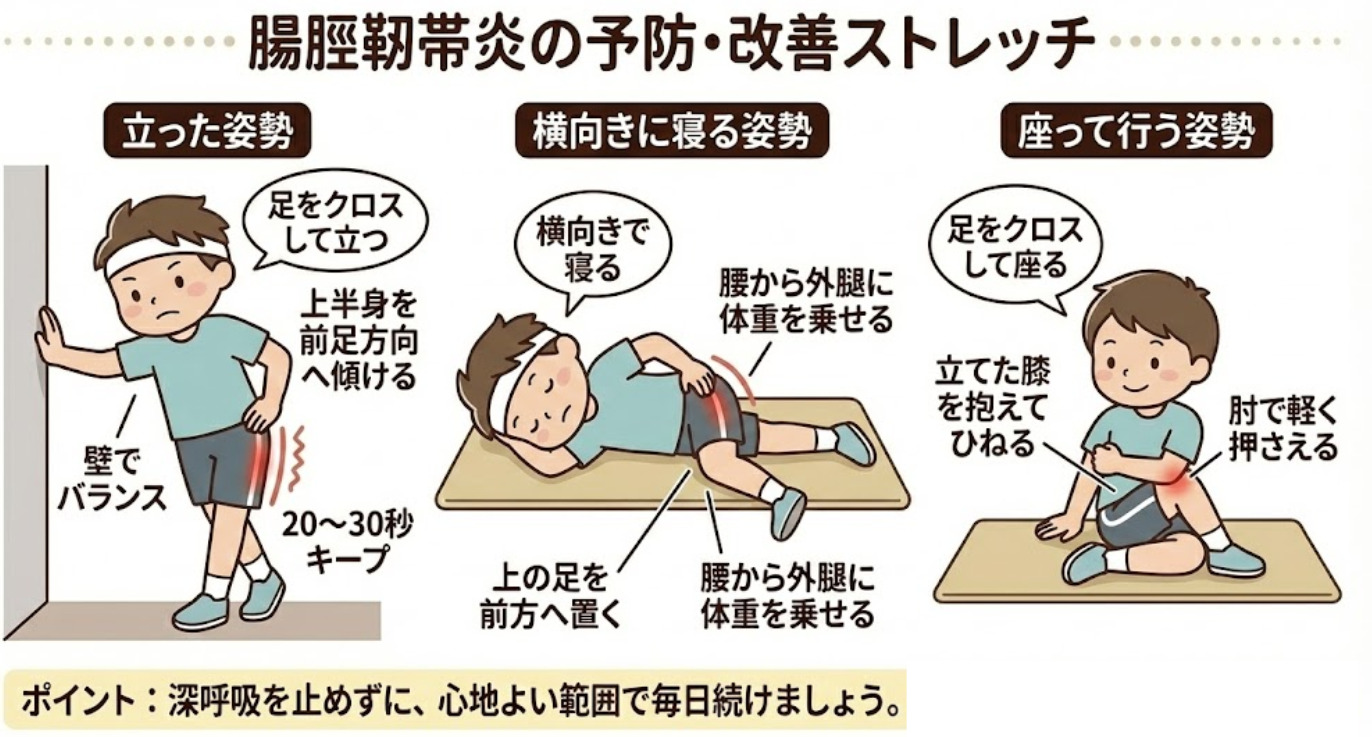 腸脛靭帯炎の予防・改善ストレッチ

立った姿勢

足をクロスして立つ

上半身を前足方向へ傾ける

壁でバランス

20〜30秒キープ

横向きに寝る姿勢

横向きで寝る

腰から外腿に体重を乗せる

上の足を前方へ置く

腰から外腿に体重を乗せる

座って行う姿勢

足をクロスして座る

立てた膝を抱えてひねる

肘で軽く押さえる

ポイント：深呼吸を止めずに、心地よい範囲で毎日続けましょう。