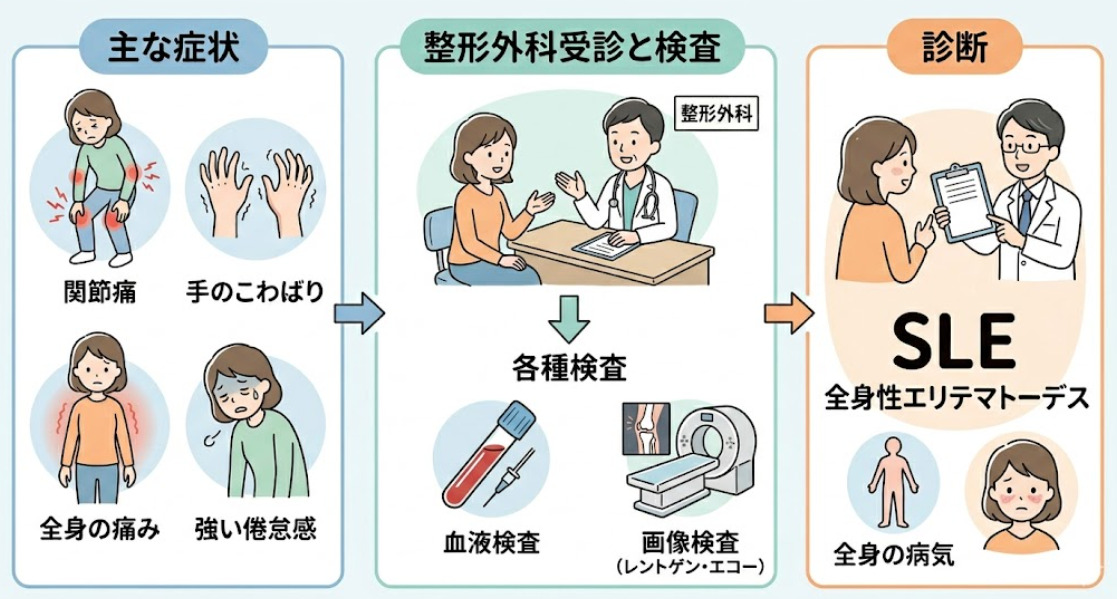 主な症状

関節痛
手のこわばり
全身の痛み
強い倦怠感

整形外科受診と検査

整形外科

各種検査

血液検査
画像検査
（レントゲン・エコー）

診断

SLE
全身性エリテマトーデス

全身の病気